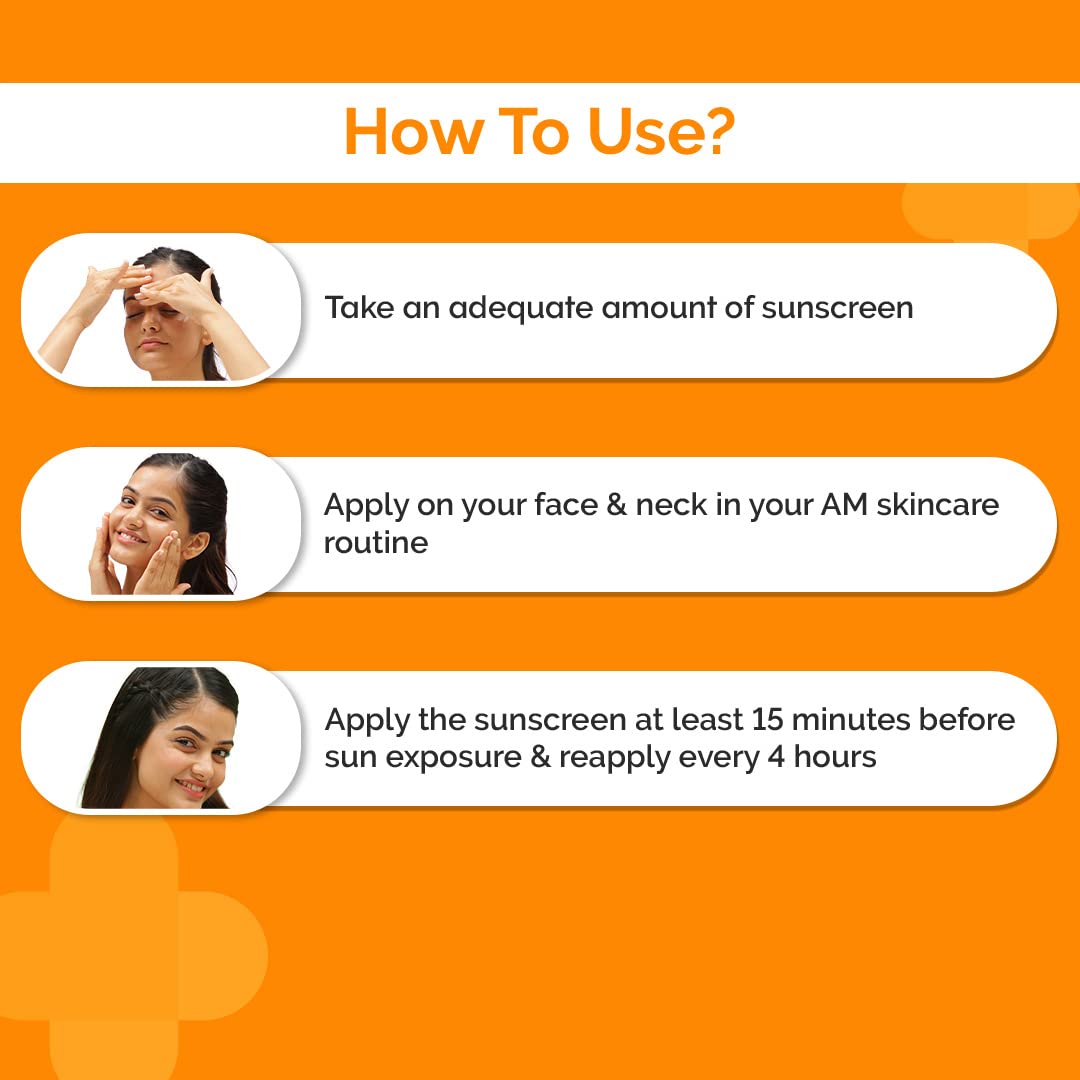 How To Use?

Take an adequate amount of sunscreen

Apply on your face & neck in your AM skincare routine

Apply the sunscreen at least 15 minutes before sun exposure & reapply every 4 hours